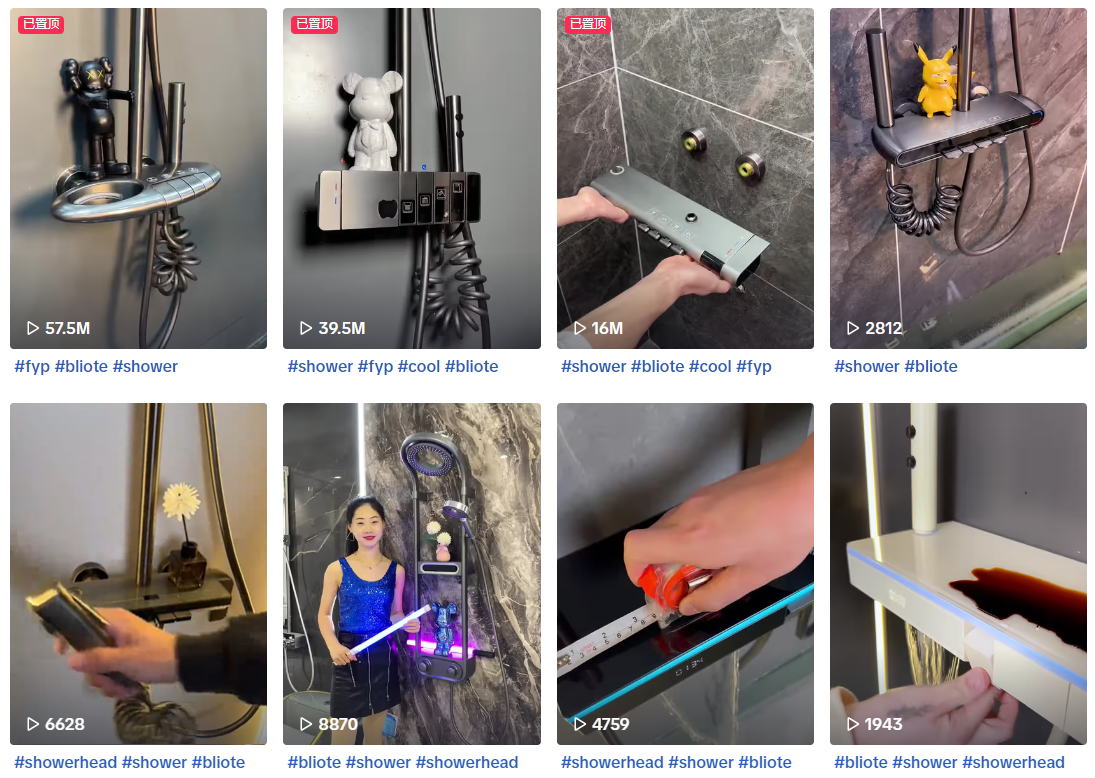 已置顶
57.5M
#fyp #bliote #shower

已置顶
39.5M
#shower #fyp #cool #bliote

已置顶
16M
#shower #bliote #cool #fyp

2812
#shower #bliote

6628
#showerhead #shower #bliote

8870
#bliote #shower #showerhead

4759
#showerhead #shower #bliote

1943
#bliote #shower #showerhead